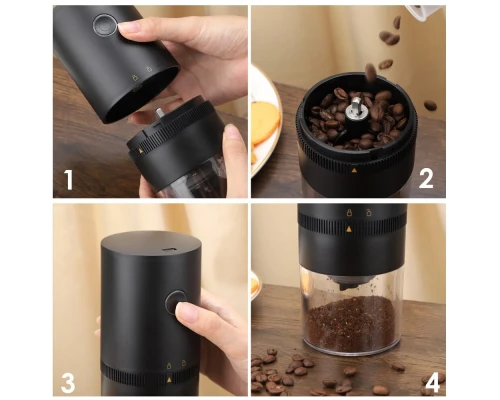 1

2

3

4